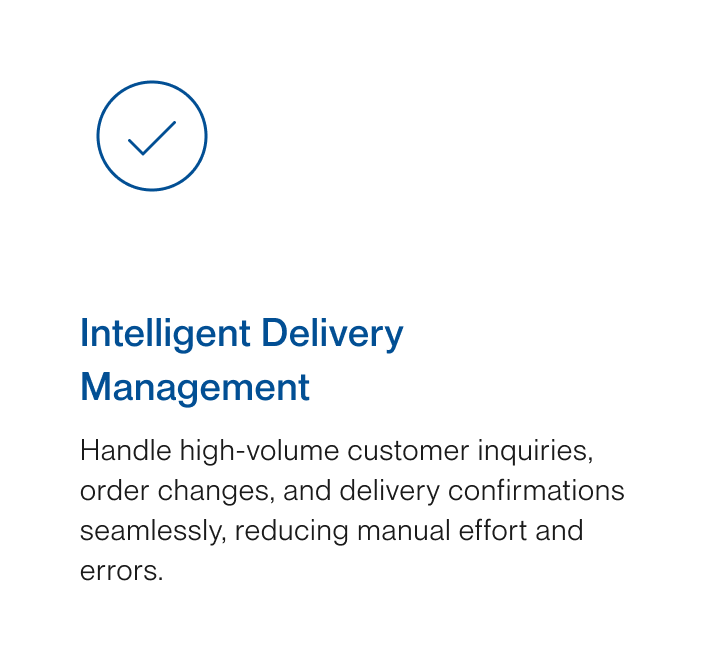 Intelligent Delivery Management

Handle high-volume customer inquiries, order changes, and delivery confirmations seamlessly, reducing manual effort and errors.