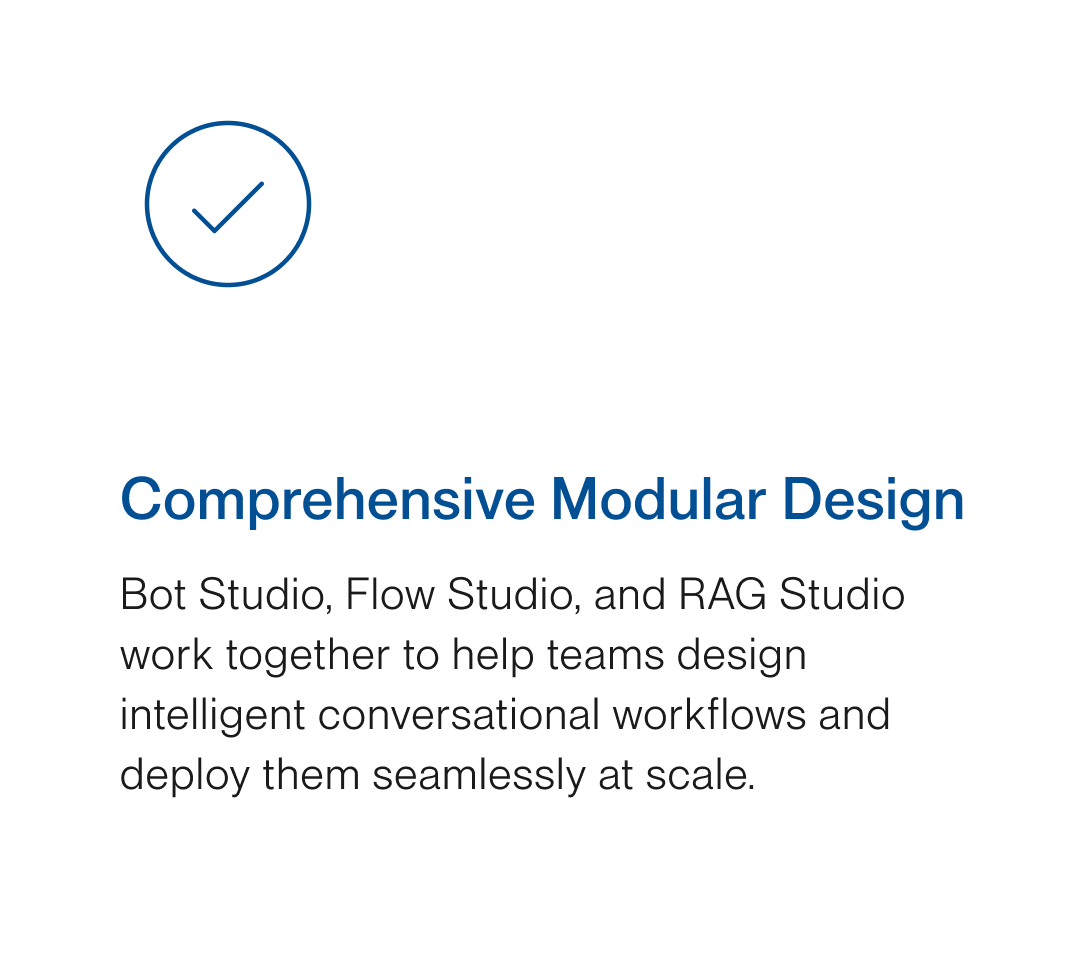 Comprehensive Modular Design

Bot Studio, Flow Studio, and RAG Studio work together to help teams design intelligent conversational workflows and deploy them seamlessly at scale.